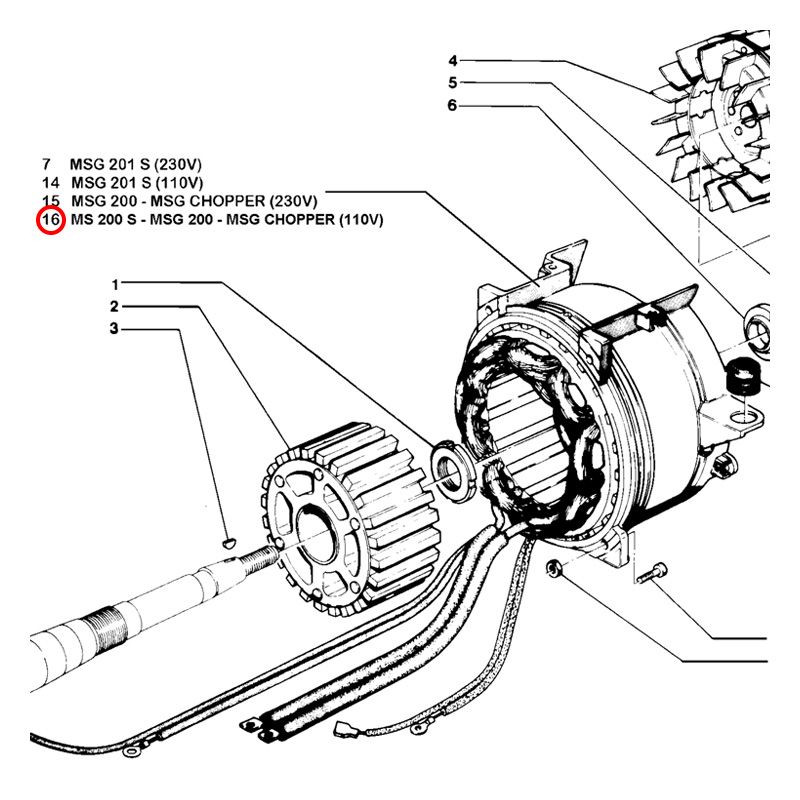 4
5
6

7 MSG 201 S (230V)
14 MSG 201 S (110V)
15 MSG 200 - MSG CHOPPER (230V)
16 MS 200 S - MSG 200 - MSG CHOPPER (110V)

1
2
3