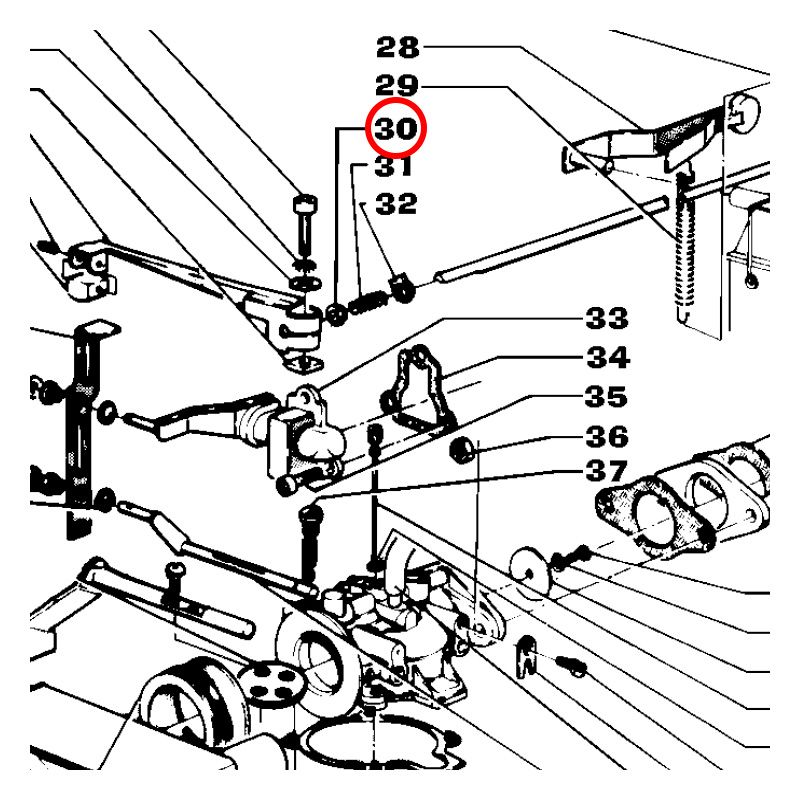 28
29
30
31
32
33
34
35
36
37