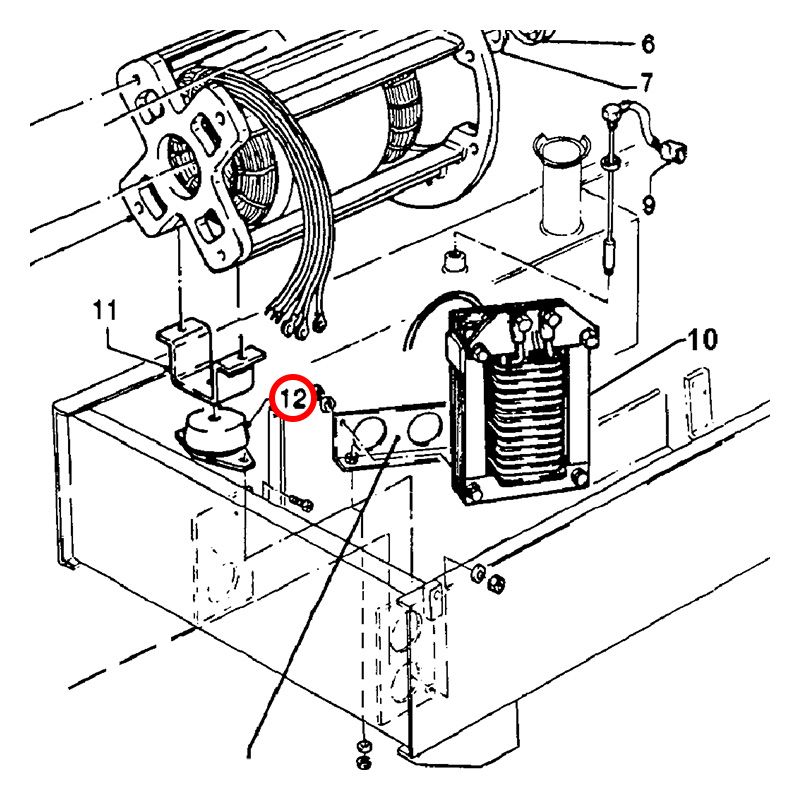 6
7
9
11
10
12