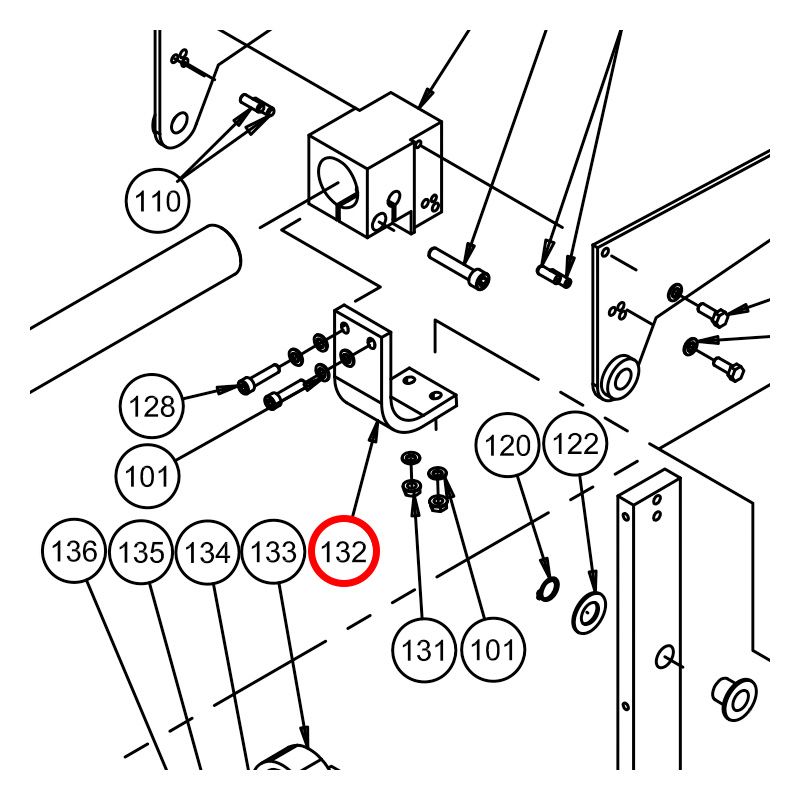 110
128
101
120
122
136
135
134
133
132
131
101