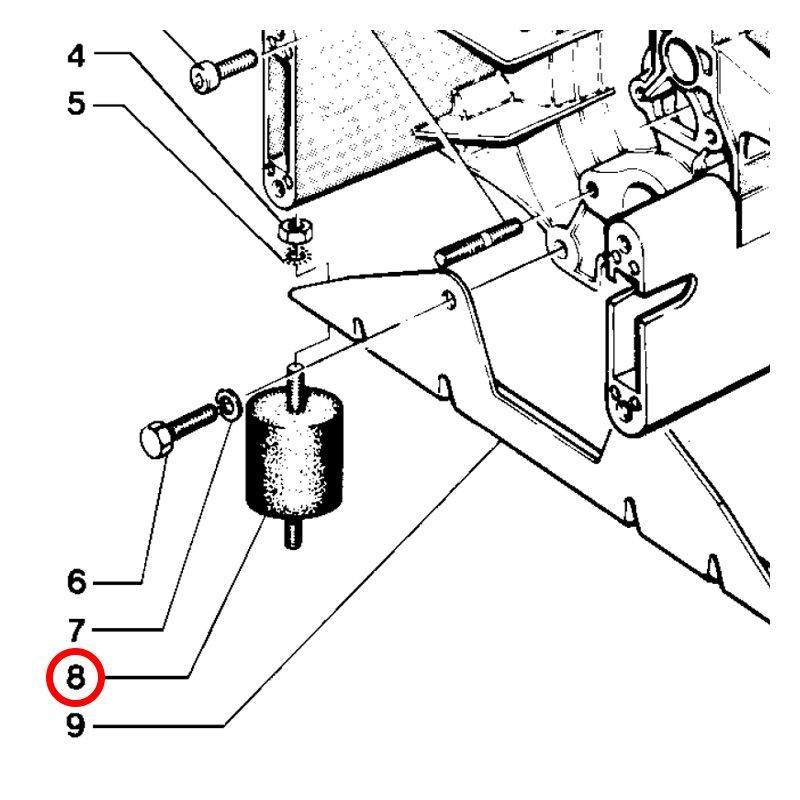 4
5
6
7
8
9