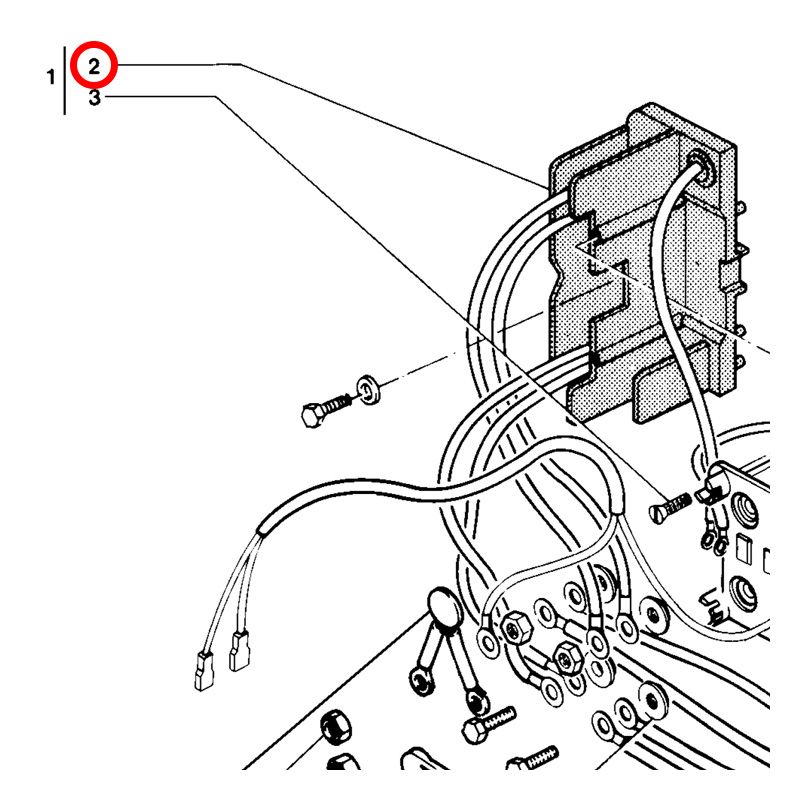 1
2
3