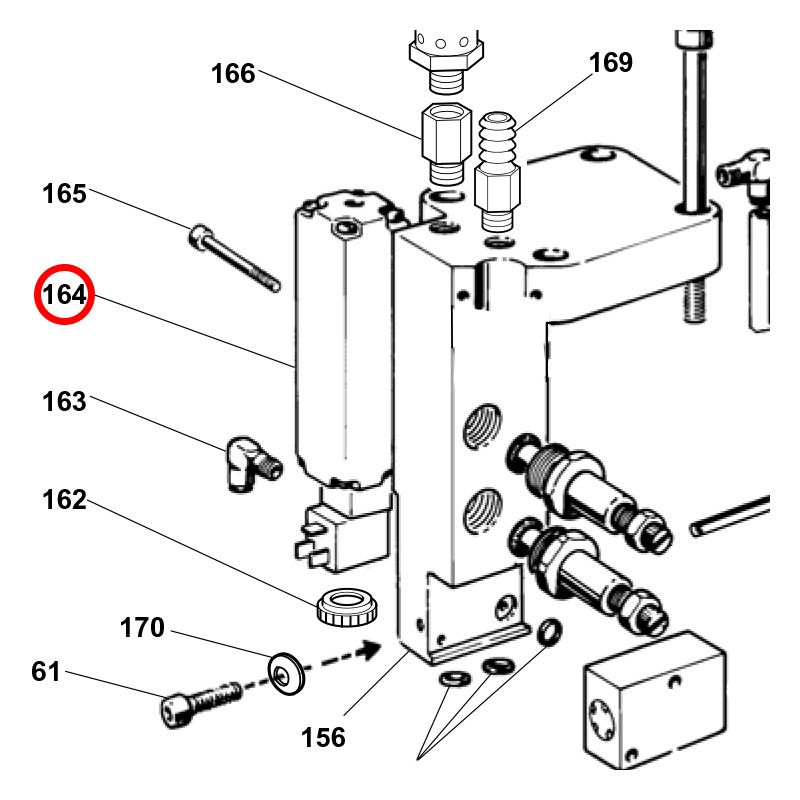 166
169
165
164
163
162
170
61
156