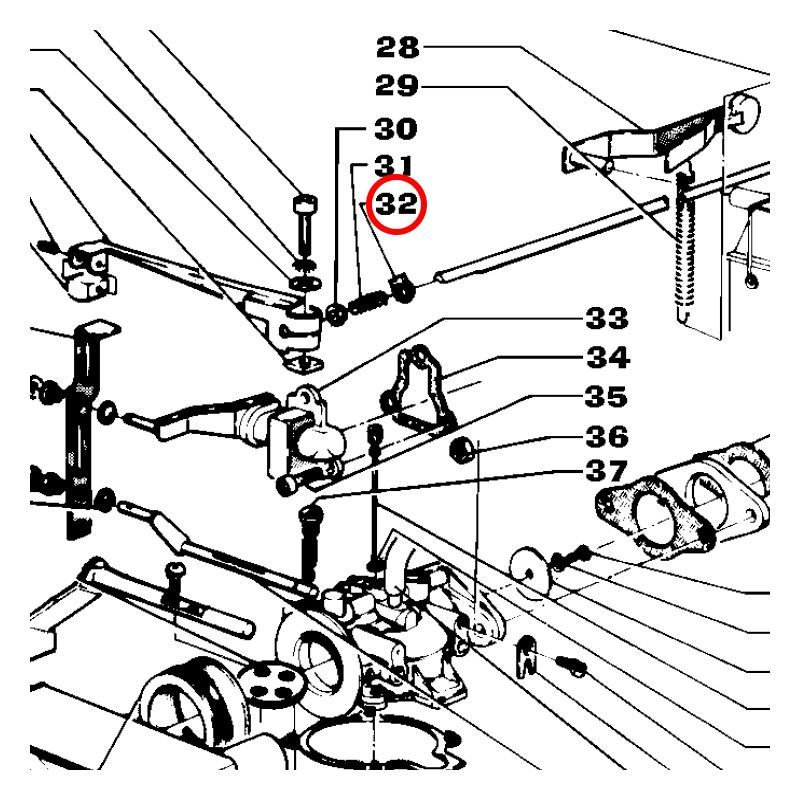 28
29
30
31
32
33
34
35
36
37