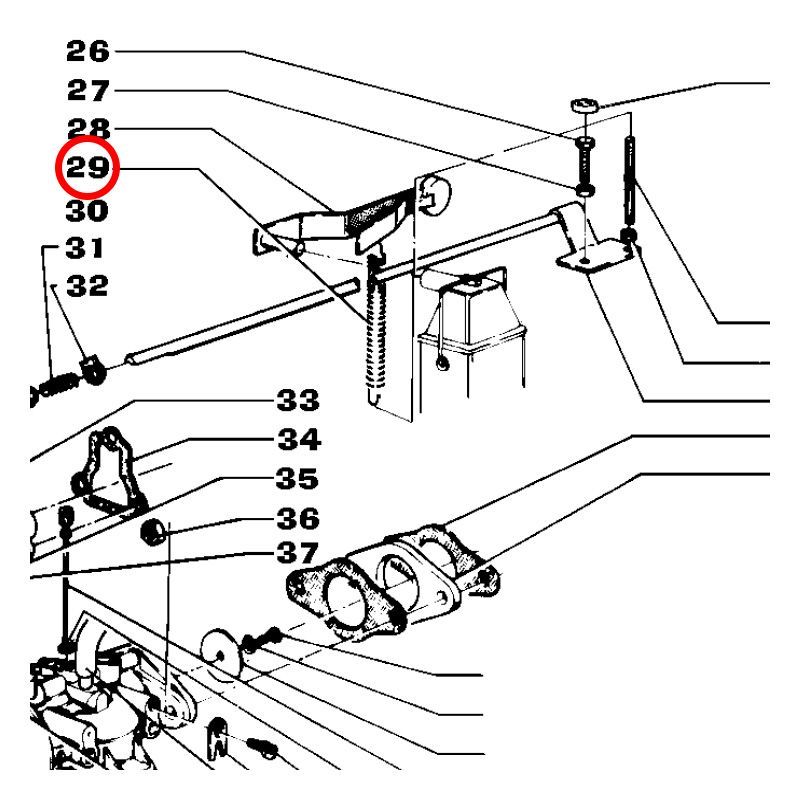 26
27
28
29
30
31
32
33
34
35
36
37