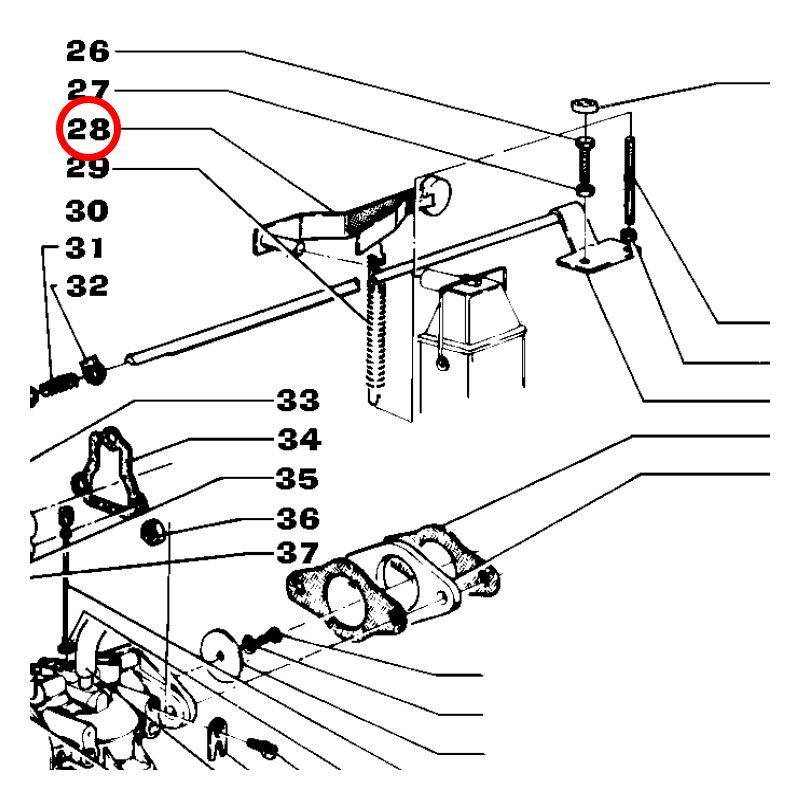 26
27
28
29
30
31
32
33
34
35
36
37