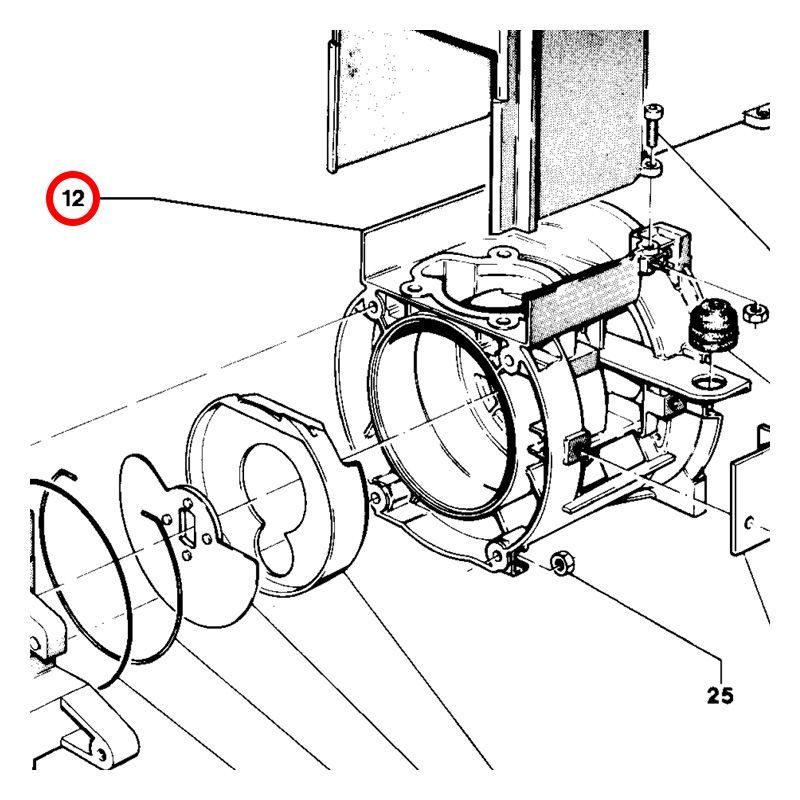 12

25