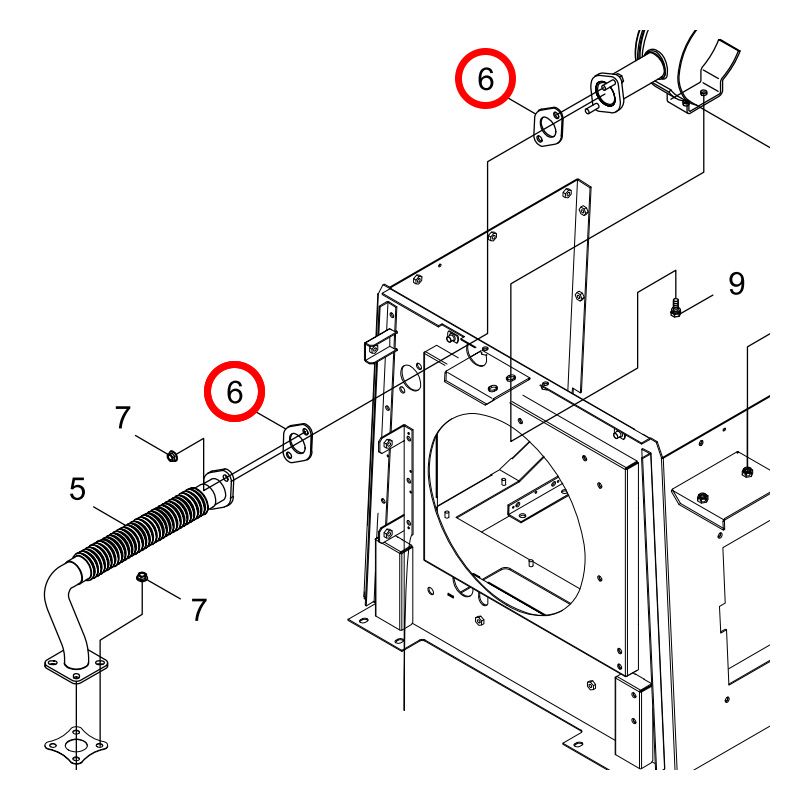 6
9
6
7
5
7