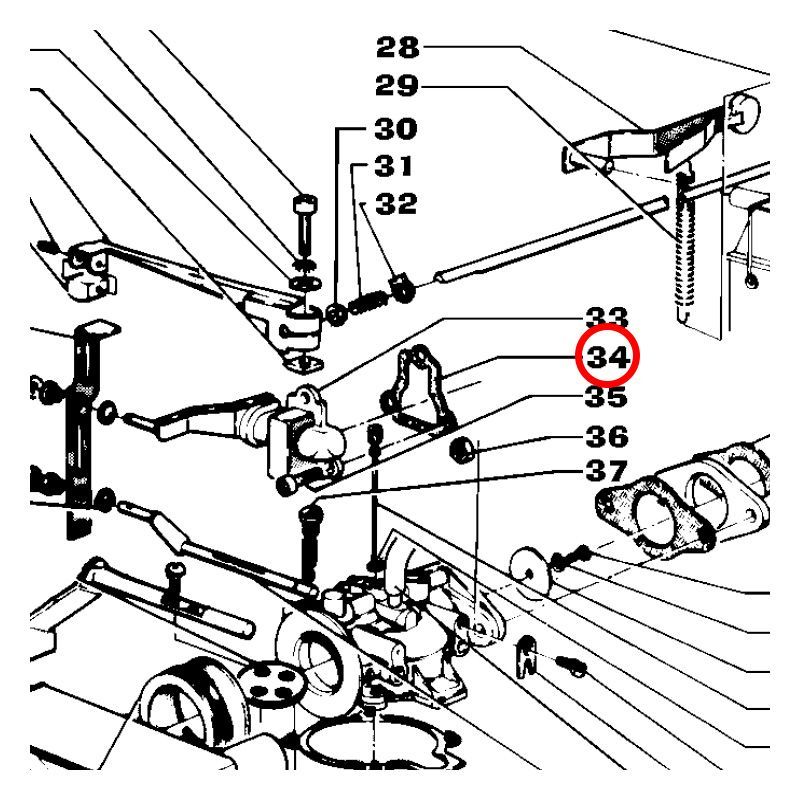 28
29
30
31
32
33
34
35
36
37