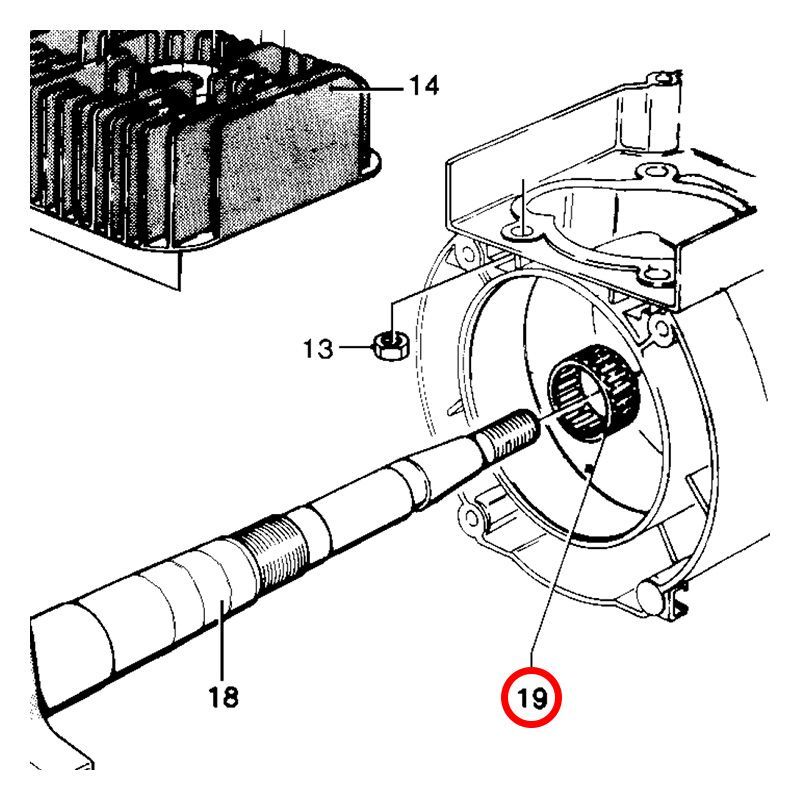 14
13
18
19